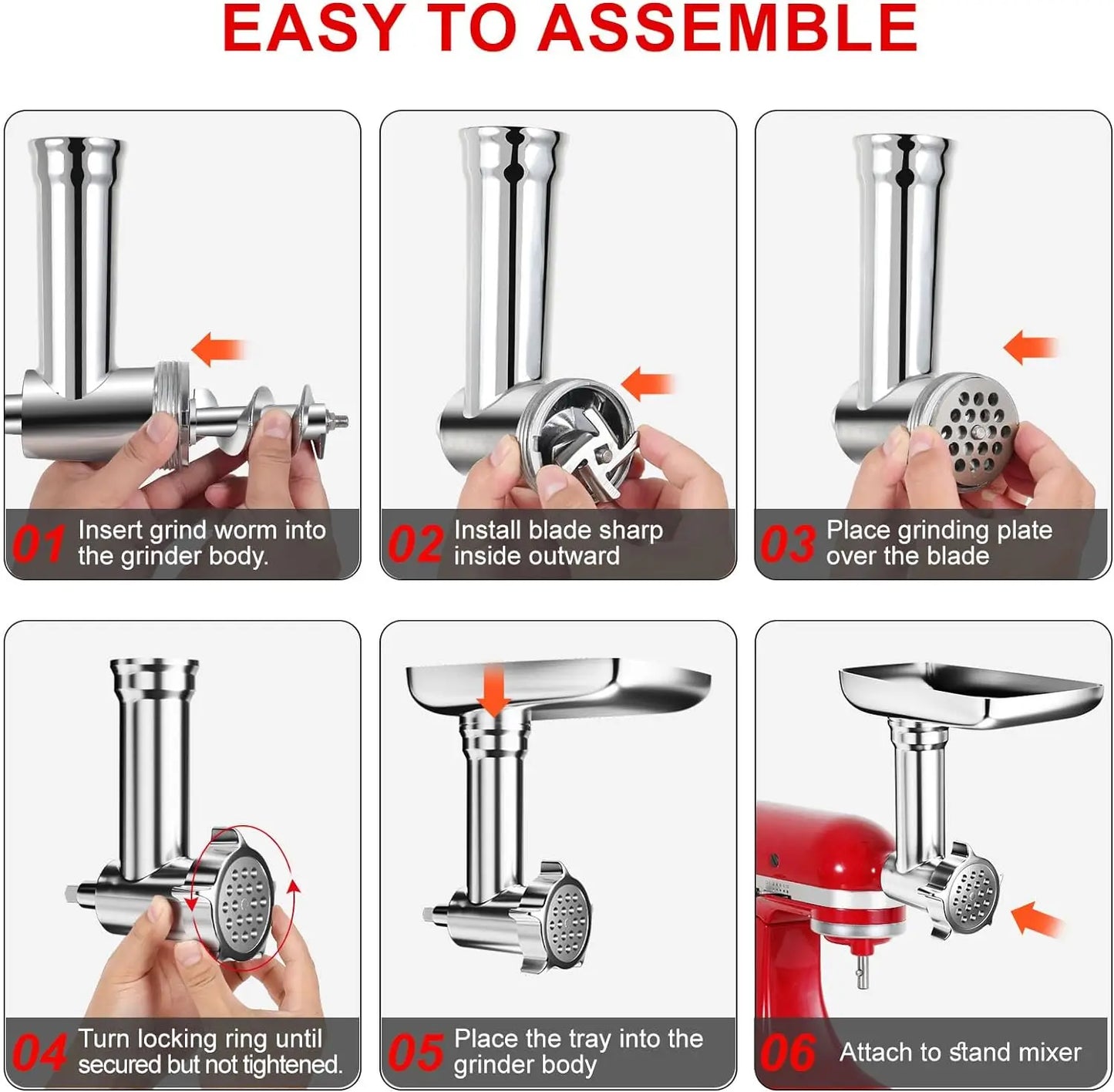 EASY TO ASSEMBLE

01 Insert grind worm into the grinder body.

02 Install blade sharp inside outward

03 Place grinding plate over the blade

04 Turn locking ring until secured but not tightened.

05 Place the tray into the grinder body

06 Attach to stand mixer